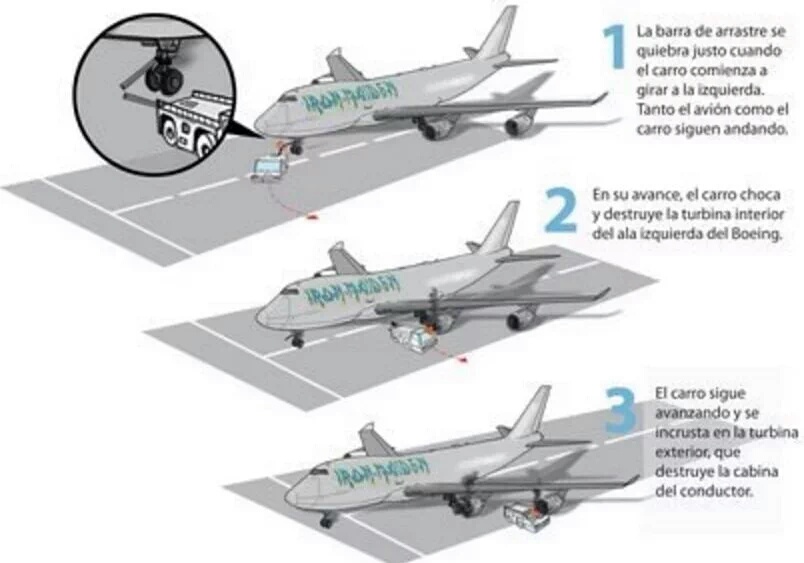 IRON MAIDEN

1 La barra de arrastre se quiebra justo cuando el carro comienza a girar a la izquierda. Tanto el avión como el carro siguen andando.

IRON MAIDEN

2 En su avance, el carro choca y destruye la turbina interior del ala izquierda del Boeing.

IRON MAIDEN

3 El carro sigue avanzando y se incrusta en la turbina exterior, que destruye la cabina del conductor.